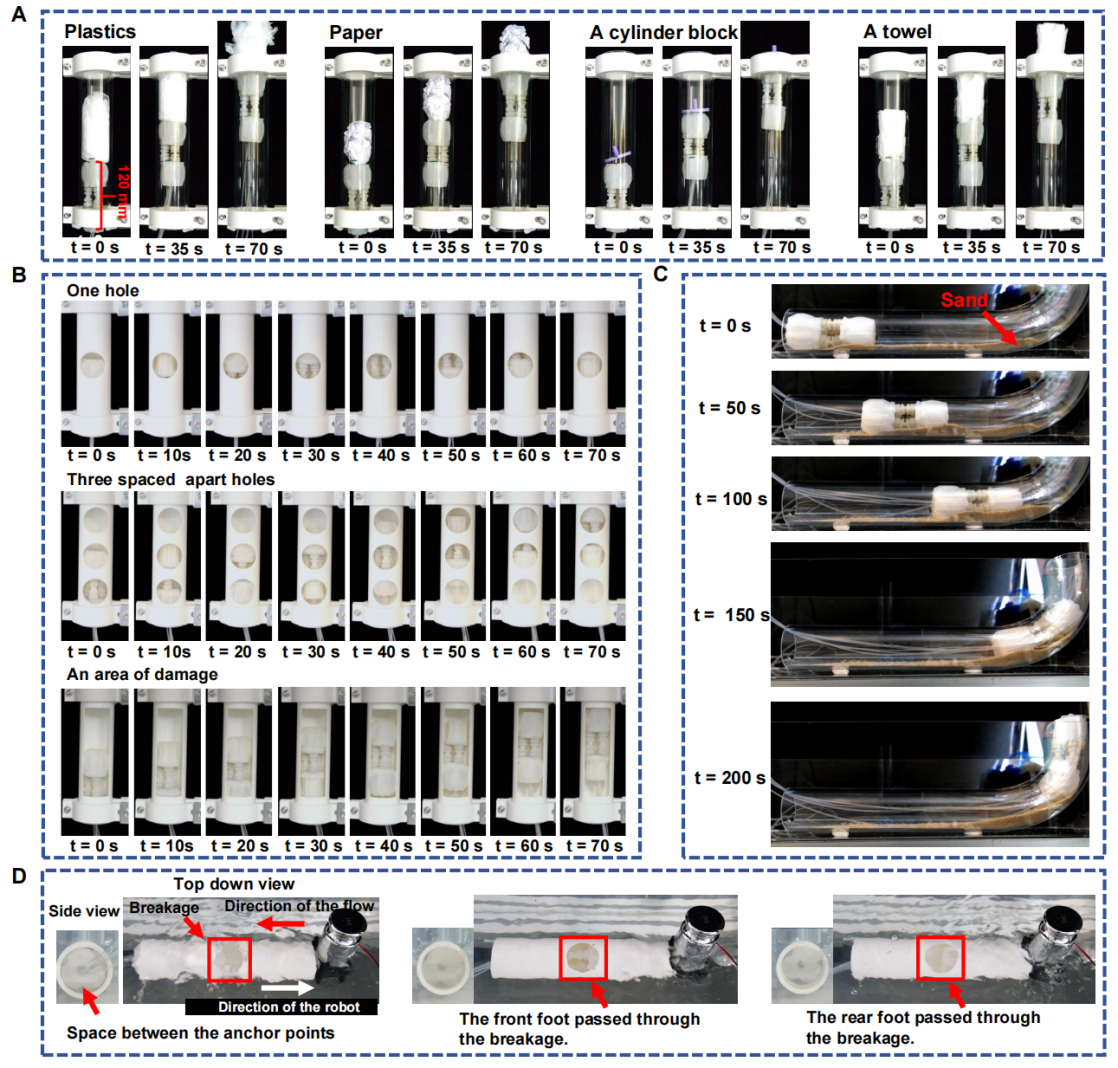 A

Plastics

120 mm

t = 0 s t = 35 s t = 70 s

Paper

t = 0 s t = 35 s t = 70 s

A cylinder block

t = 0 s t = 35 s t = 70 s

A towel

t = 0 s t = 35 s t = 70 s

B

One hole

t = 0 s t = 10s t = 20 s t = 30 s t = 40 s t = 50 s t = 60 s t = 70 s

Three spaced apart holes

t = 0 s t = 10s t = 20 s t = 30 s t = 40 s t = 50 s t = 60 s t = 70 s

An area of damage

t = 0 s t = 10s t = 20 s t = 30 s t = 40 s t = 50 s t = 60 s t = 70 s

C

t = 0 s

Sand

t = 50 s

t = 100 s

t = 150 s

t = 200 s

D

Top down view

Side view

Breakage

Direction of the flow

Direction of the robot

Space between the anchor points

The front foot passed through the breakage.

The rear foot passed through the breakage.